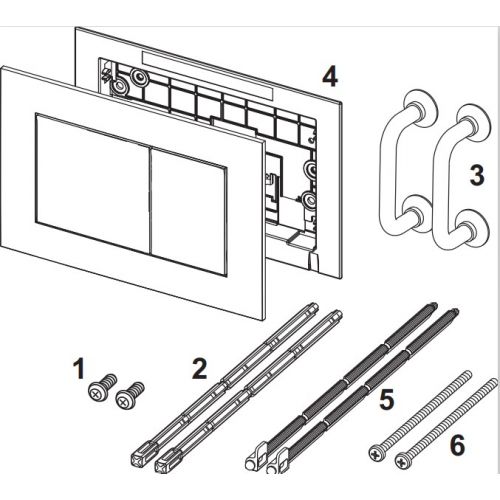 4
3
1
2
5
6